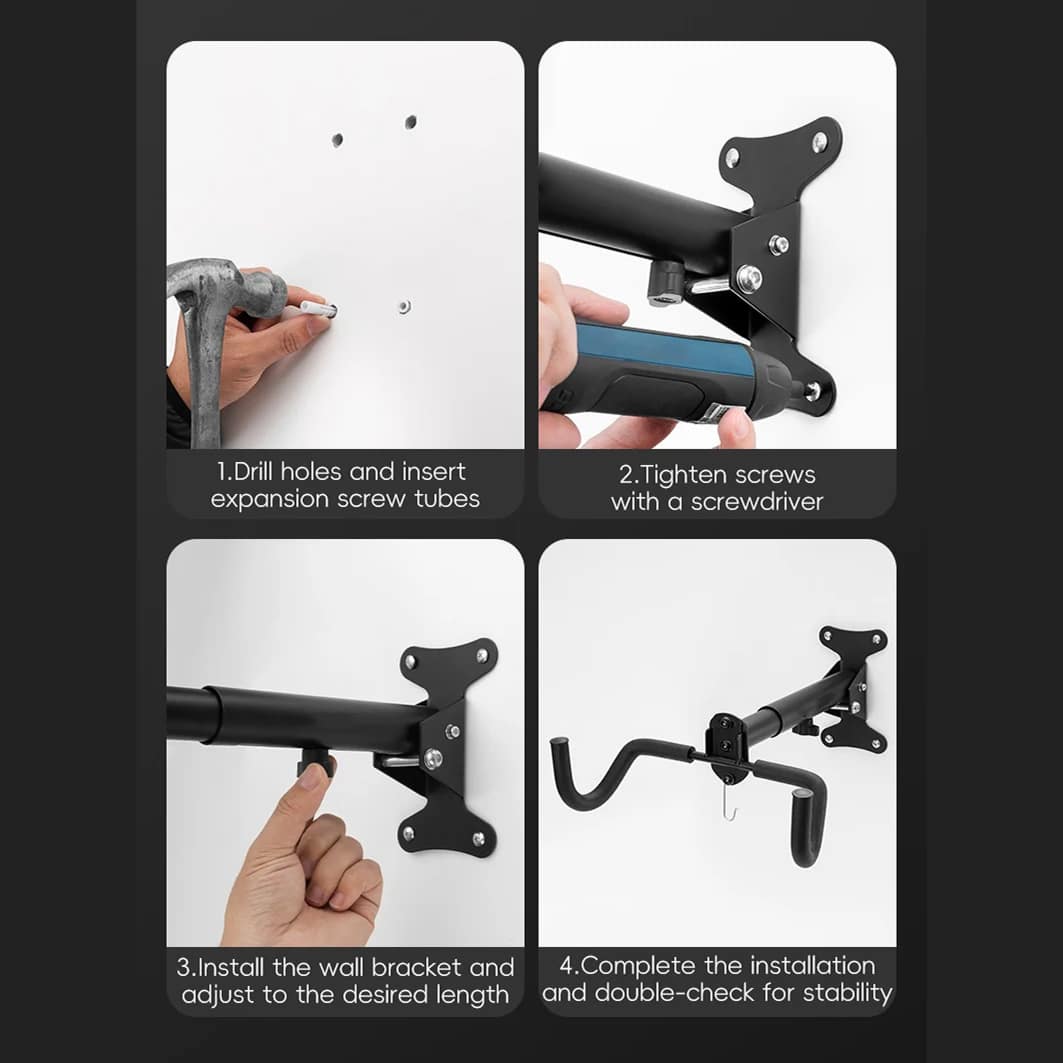 1.Drill holes and insert expansion screw tubes

2.Tighten screws with a screwdriver

3.Install the wall bracket and adjust to the desired length

4.Complete the installation and double-check for stability