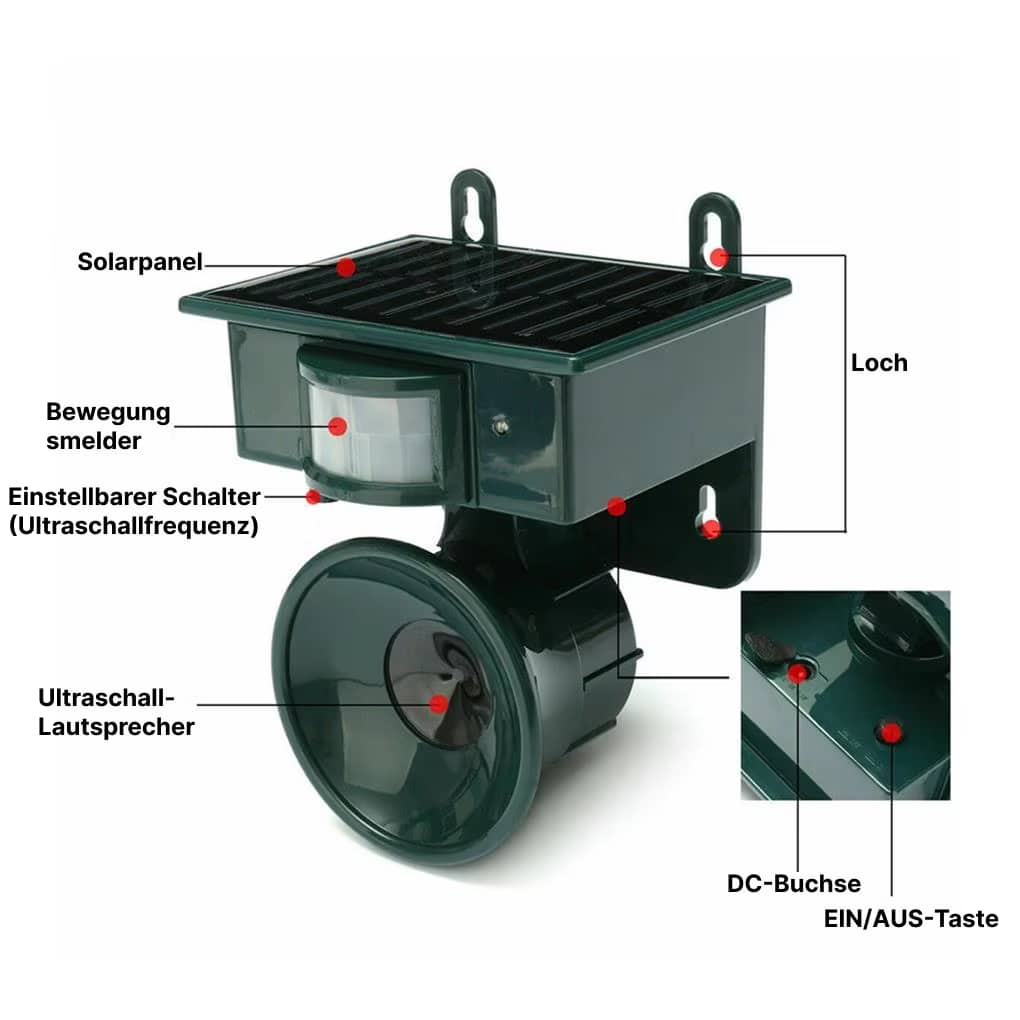 Solarpanel

Loch

Bewegung smelder

Einstellbarer Schalter (Ultraschallfrequenz)

Ultraschall-Lautsprecher

DC-Buchse

EIN/AUS-Taste