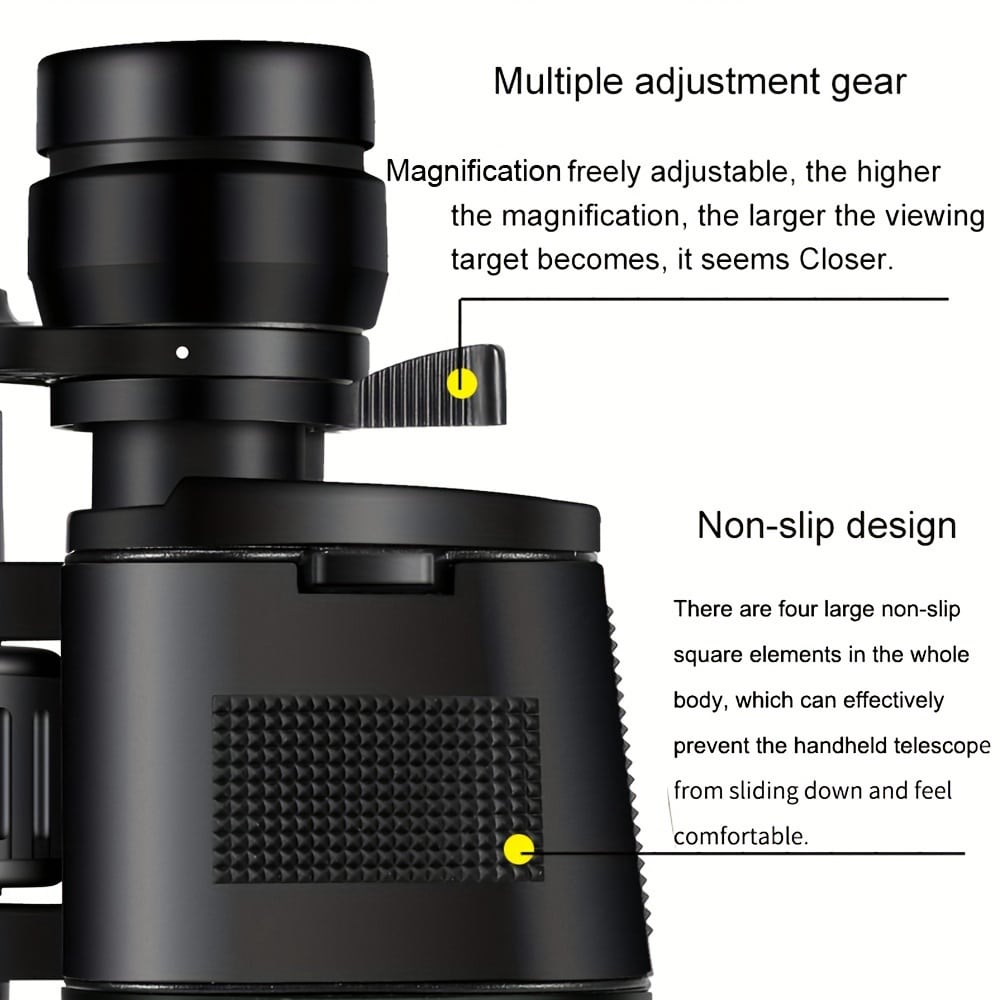 Multiple adjustment gear

Magnification freely adjustable, the higher the magnification, the larger the viewing target becomes, it seems Closer.

Non-slip design

There are four large non-slip square elements in the whole body, which can effectively prevent the handheld telescope from sliding down and feel comfortable.