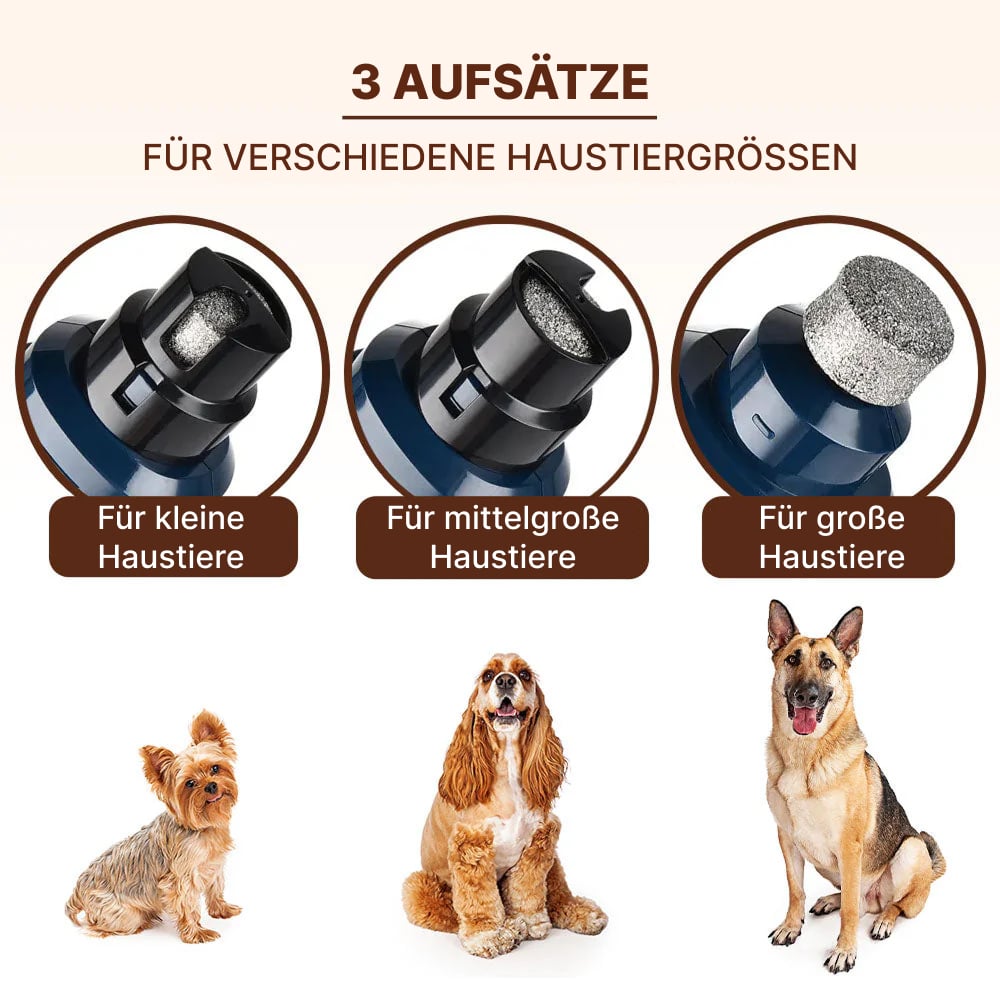 3 AUFSÄTZE

FÜR VERSCHIEDENE HAUSTIERGRÖSSEN

Für kleine Haustiere

Für mittelgroße Haustiere

Für große Haustiere