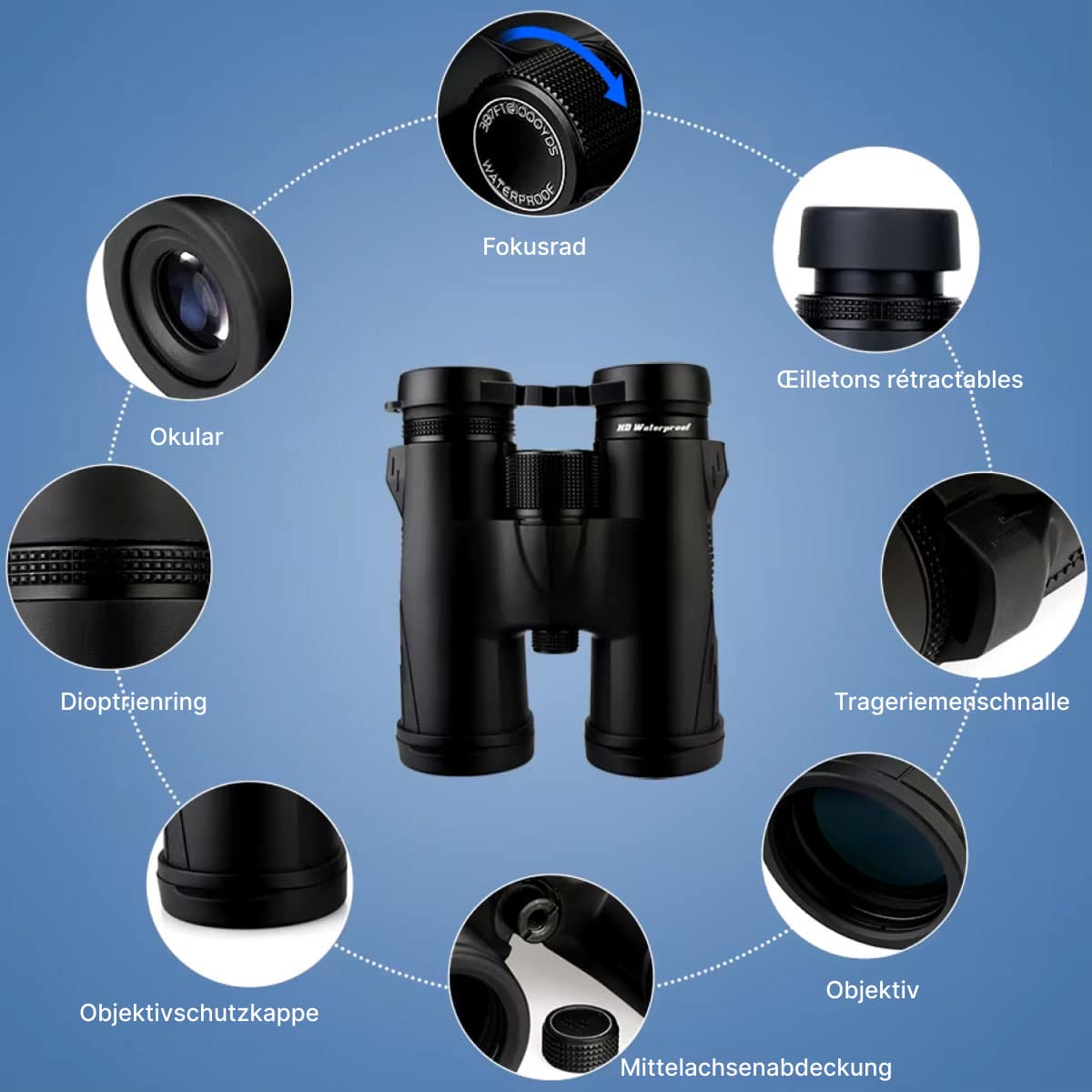 387FT@1000YDS
WATERPROOF

Fokusrad

Œilletons rétractables

Okular

HD Waterproof

Dioptrienring

Trageriemenschnalle

Objektivschutzkappe

Objektiv

Mittelachsenabdeckung